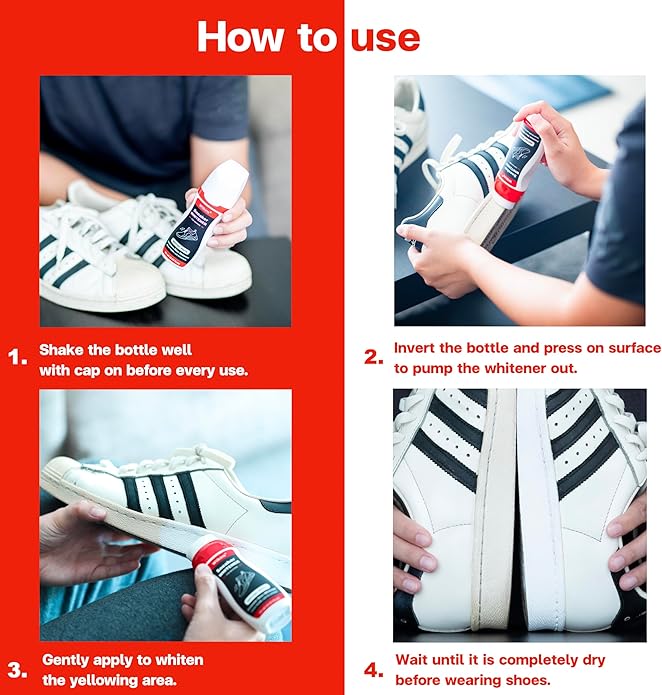 How to use

1. Shake the bottle well with cap on before every use.

2. Invert the bottle and press on surface to pump the whitener out.

3. Gently apply to whiten the yellowing area.

4. Wait until it is completely dry before wearing shoes.